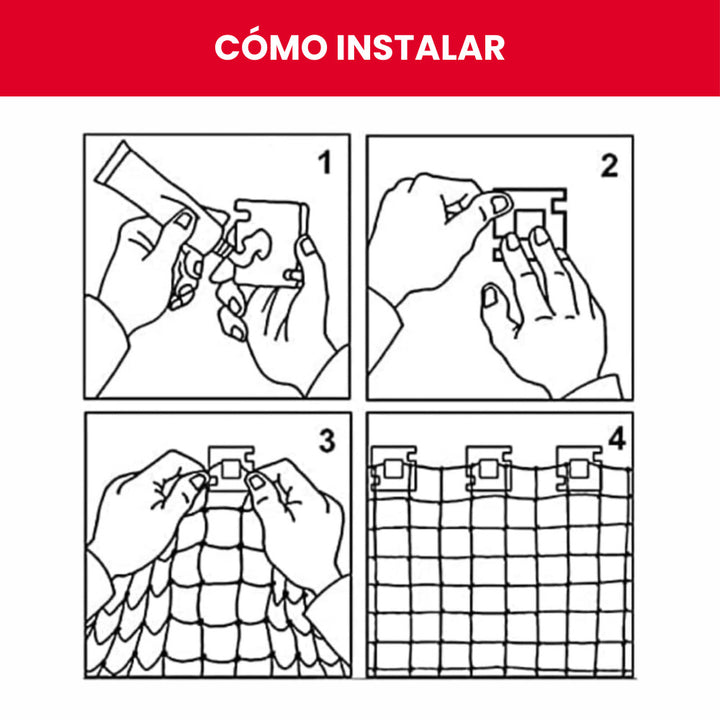 CÓMO INSTALAR

1

2

3

4